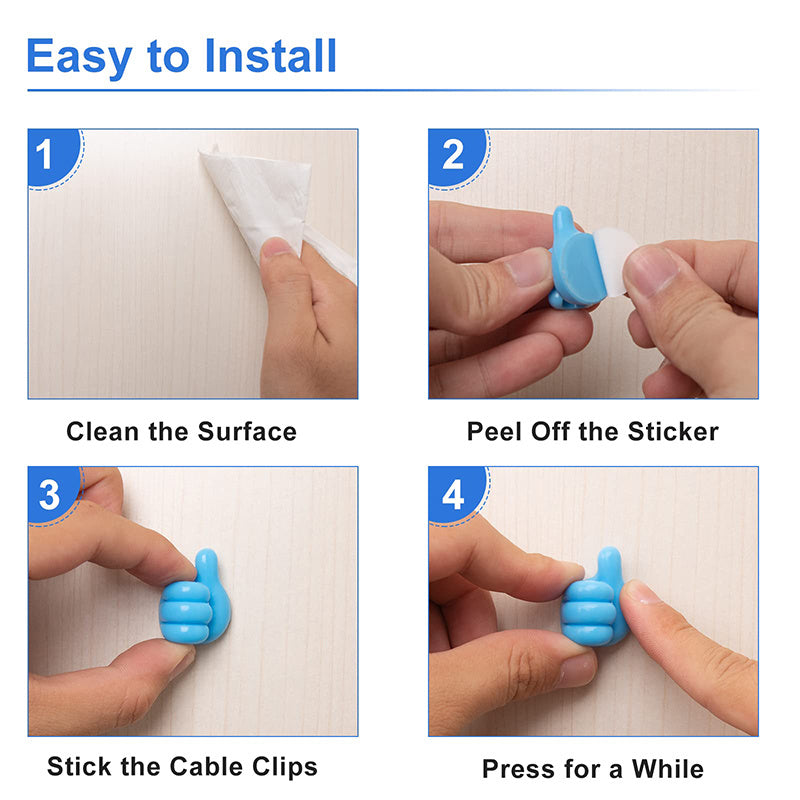 Easy to Install

1

Clean the Surface

2

Peel Off the Sticker

3

Stick the Cable Clips

4

Press for a While