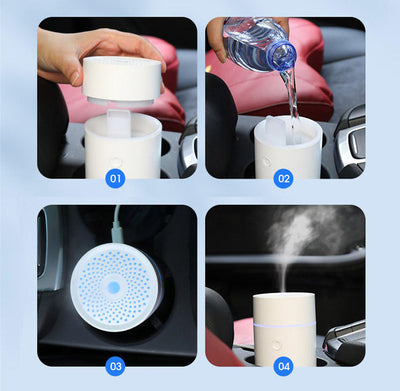 01

02

03

04