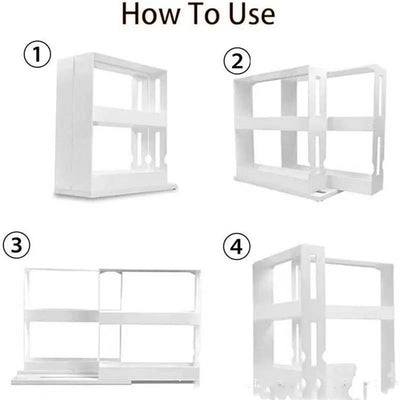 How To Use

①

②

③

④